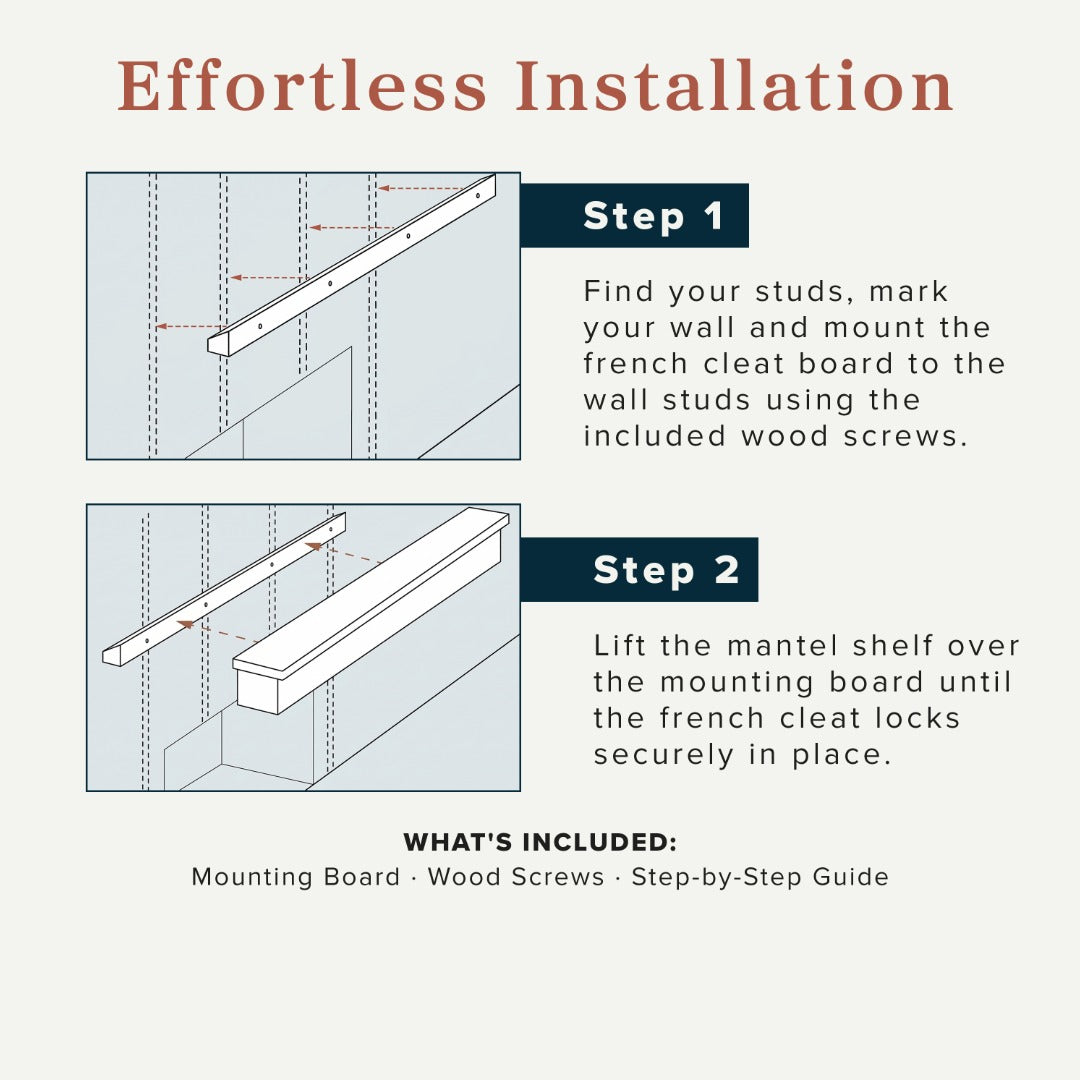 Effortless Installation

Step 1

Find your studs, mark your wall and mount the french cleat board to the wall studs using the included wood screws.

Step 2

Lift the mantel shelf over the mounting board until the french cleat locks securely in place.

WHAT'S INCLUDED:
Mounting Board · Wood Screws · Step-by-Step Guide