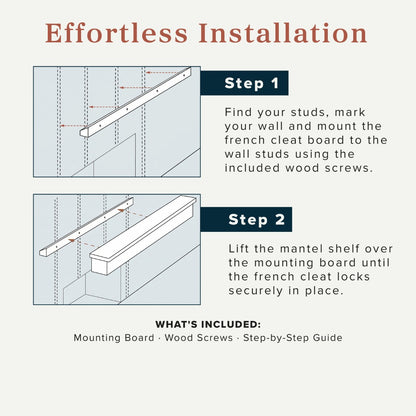 Effortless Installation

Step 1

Find your studs, mark your wall and mount the french cleat board to the wall studs using the included wood screws.

Step 2

Lift the mantel shelf over the mounting board until the french cleat locks securely in place.

WHAT'S INCLUDED:
Mounting Board · Wood Screws · Step-by-Step Guide